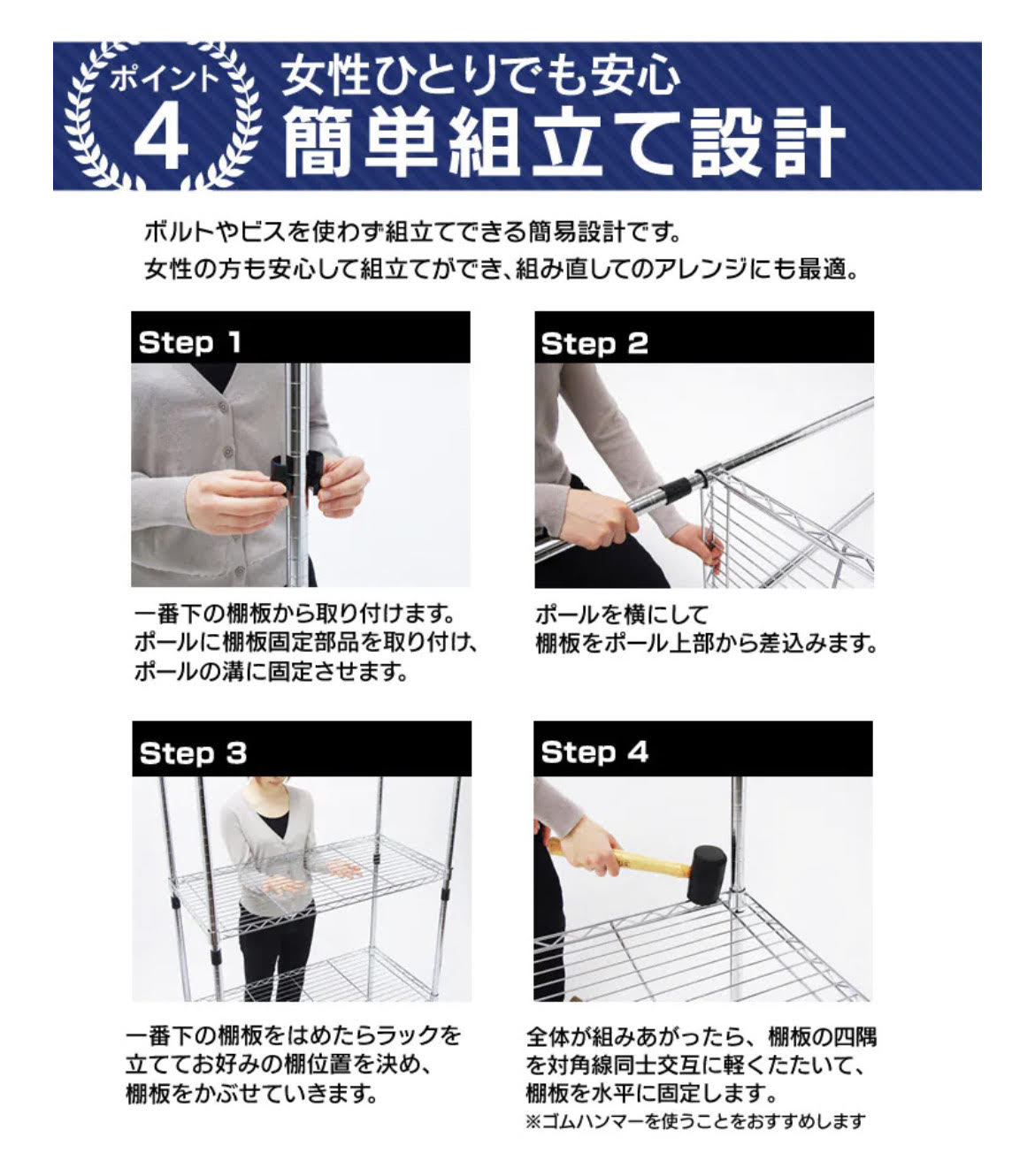 ポイント
4
女性ひとりでも安心
簡単組立て設計

ボルトやビスを使わず組立てできる簡易設計です。
女性の方も安心して組立てができ、組み直してのアレンジにも最適。

Step 1

一番下の棚板から取り付けます。
ポールに棚板固定部品を取り付け、
ポールの溝に固定させます。

Step 2

ポールを横にして
棚板をポール上部から差込みます。

Step 3

一番下の棚板をはめたらラックを
立ててお好みの棚位置を決め、
棚板をかぶせていきます。

Step 4

全体が組みあがったら、棚板の四隅
を対角線同士交互に軽くたたいて、
棚板を水平に固定します。
※ゴムハンマーを使うことをおすすめします